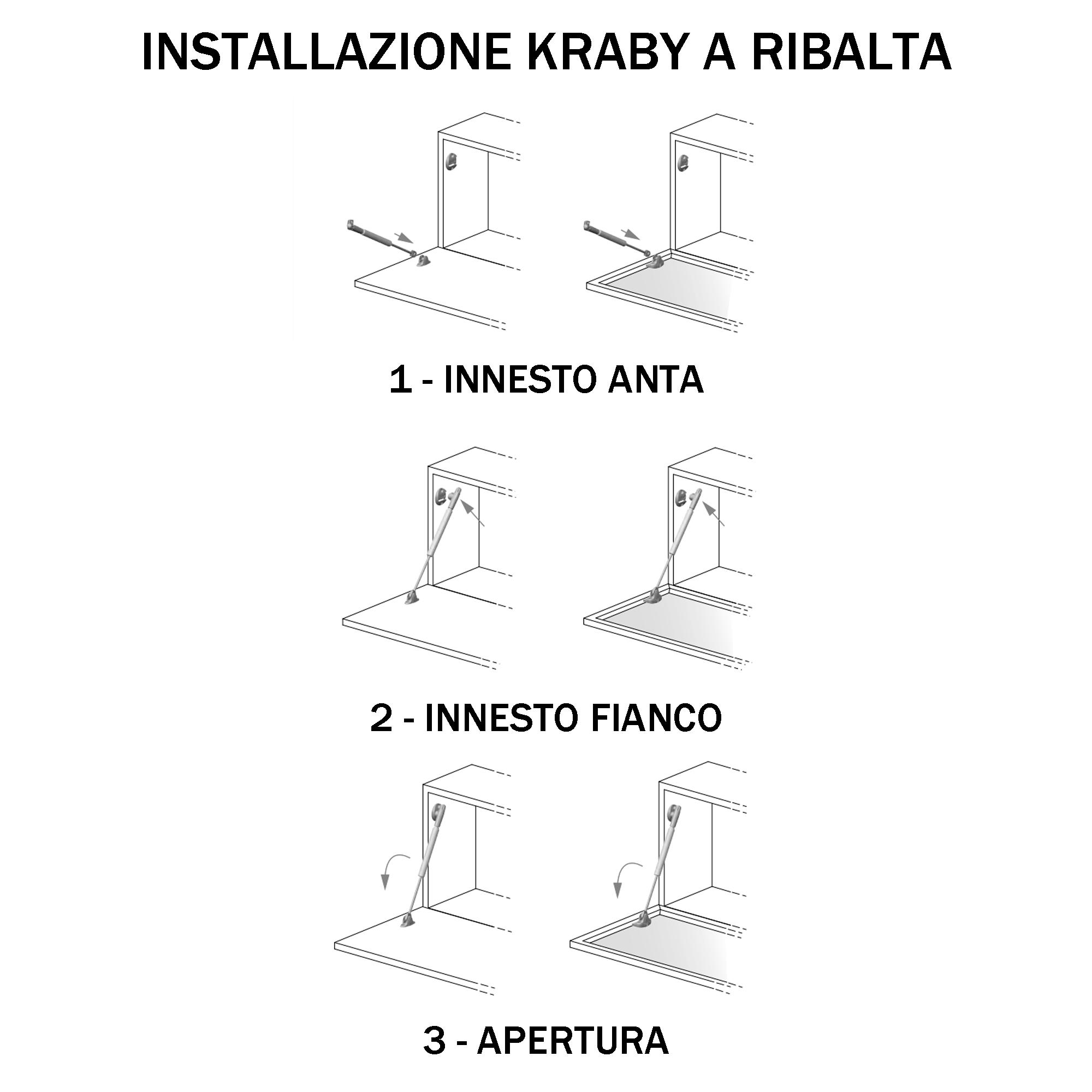 INSTALLAZIONE KRABY A RIBALTA

1 - INNESTO ANTA

2 - INNESTO FIANCO

3 - APERTURA