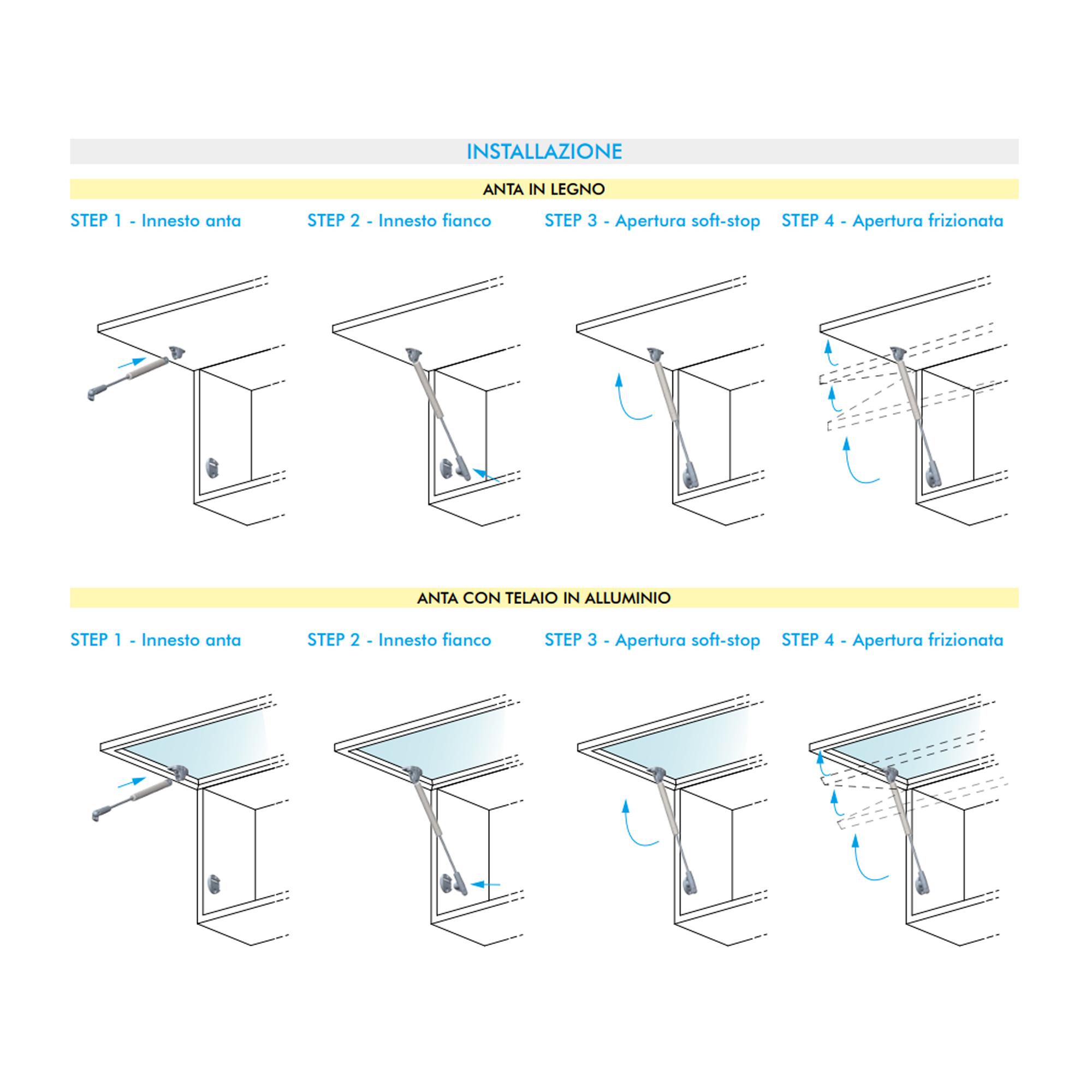 INSTALLAZIONE

ANTA IN LEGNO

STEP 1 - Innesto anta

STEP 2 - Innesto fianco

STEP 3 - Apertura soft-stop

STEP 4 - Apertura frizionata

ANTA CON TELAIO IN ALLUMINIO

STEP 1 - Innesto anta

STEP 2 - Innesto fianco

STEP 3 - Apertura soft-stop

STEP 4 - Apertura frizionata